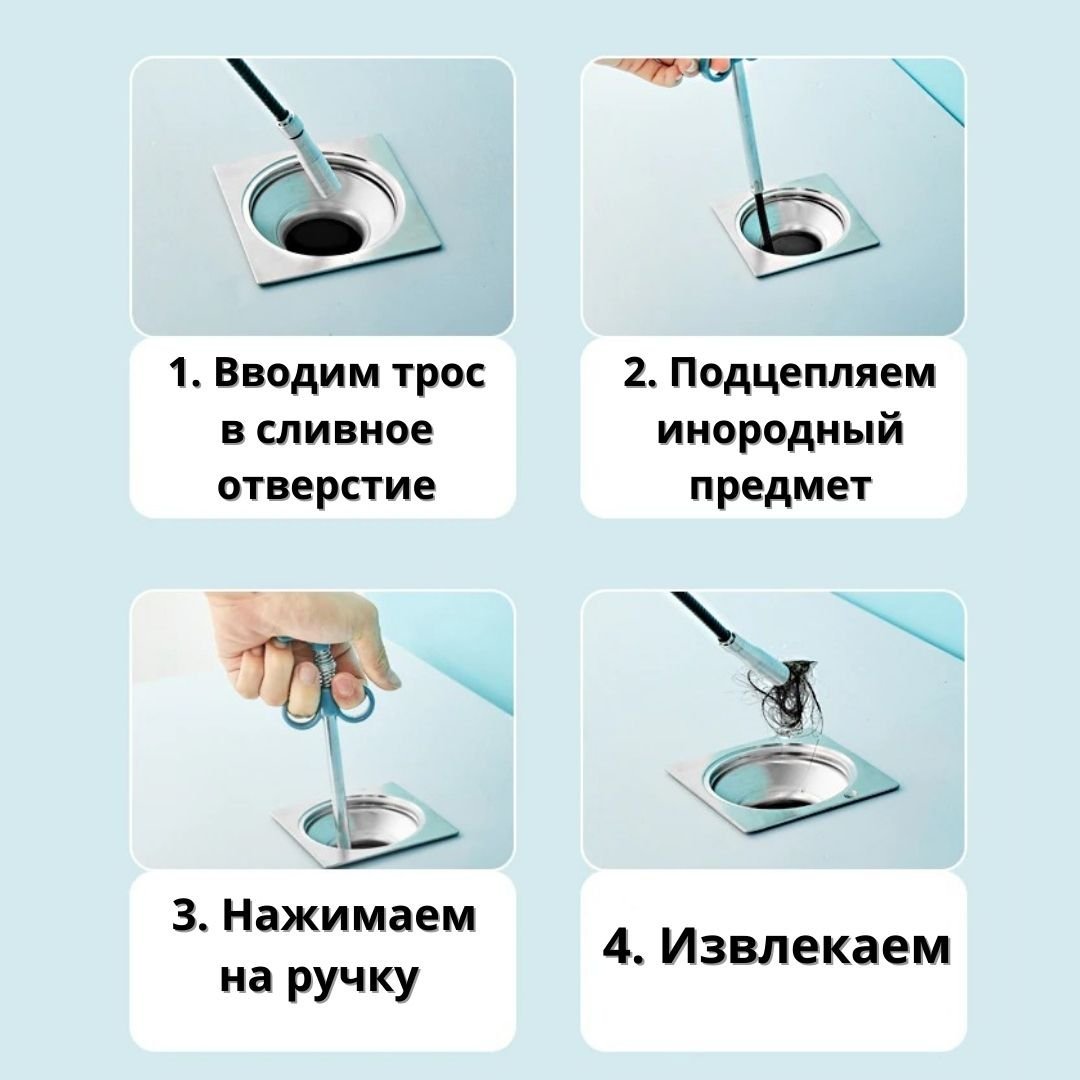 1. Вводим трос в сливное отверстие

2. Подцепляем инородный предмет

3. Нажимаем на ручку

4. Извлекаем