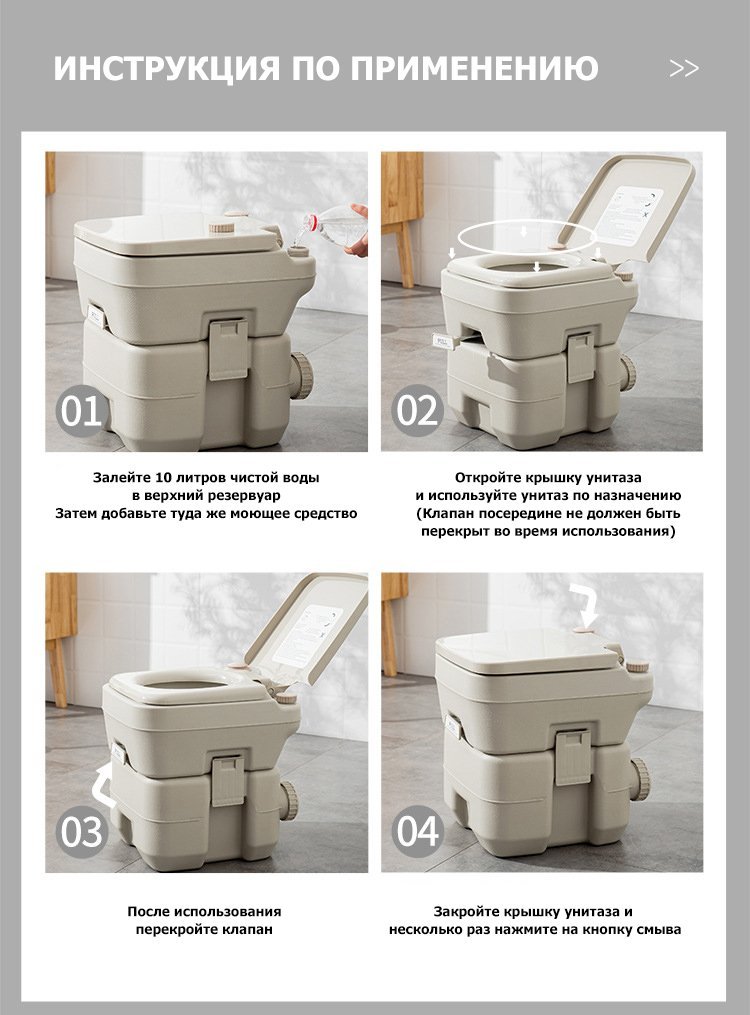 ИНСТРУКЦИЯ ПО ПРИМЕНЕНИЮ >>

01

Залейте 10 литров чистой воды в верхний резервуар
Затем добавьте туда же моющее средство

02

Откройте крышку унитаза и используйте унитаз по назначению
(Клапан посередине не должен быть перекрыт во время использования)

03

После использования перекройте клапан

04

Закройте крышку унитаза и несколько раз нажмите на кнопку смыва