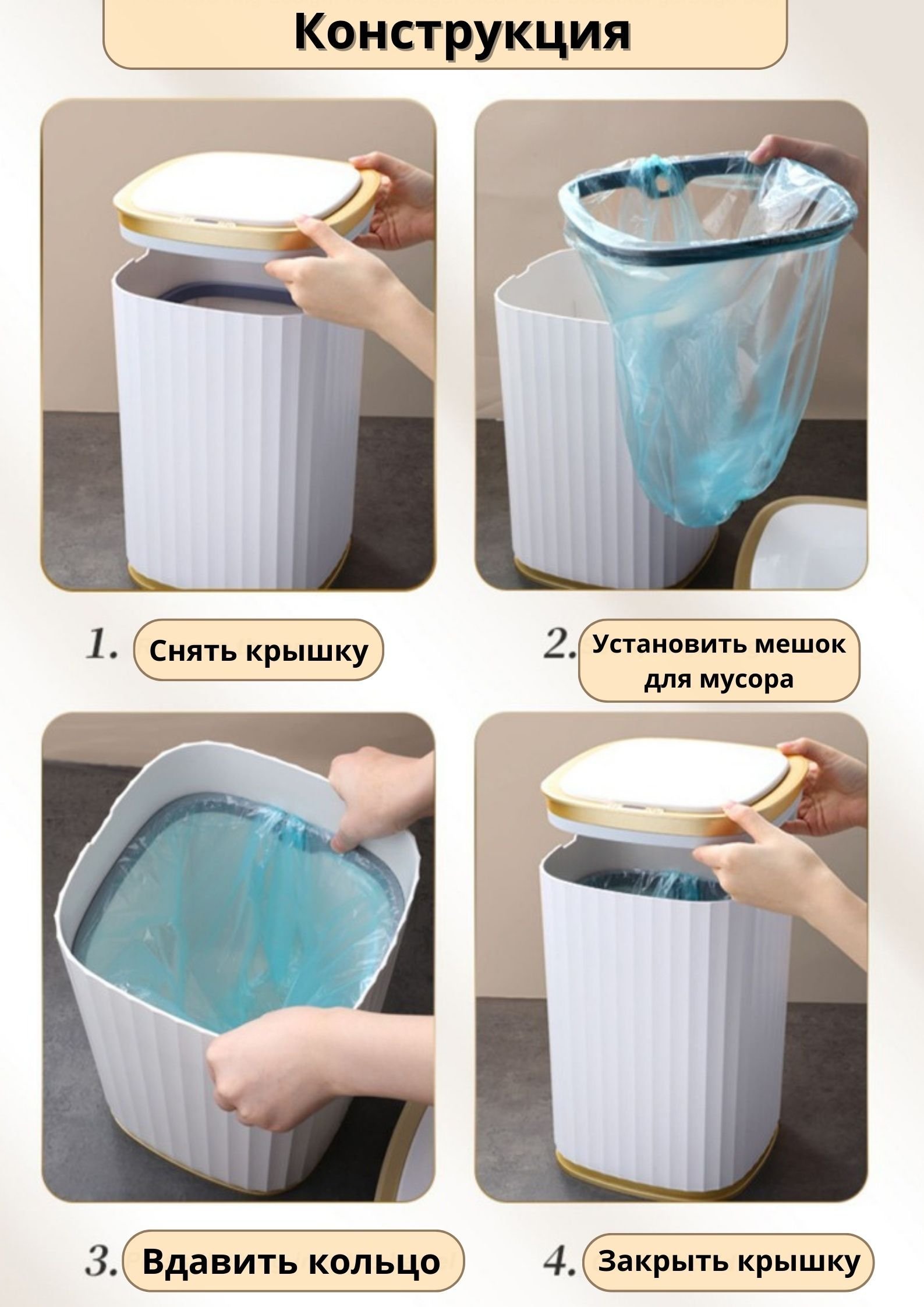 Конструкция

1. Снять крышку

2. Установить мешок для мусора

3. Вдавить кольцо

4. Закрыть крышку