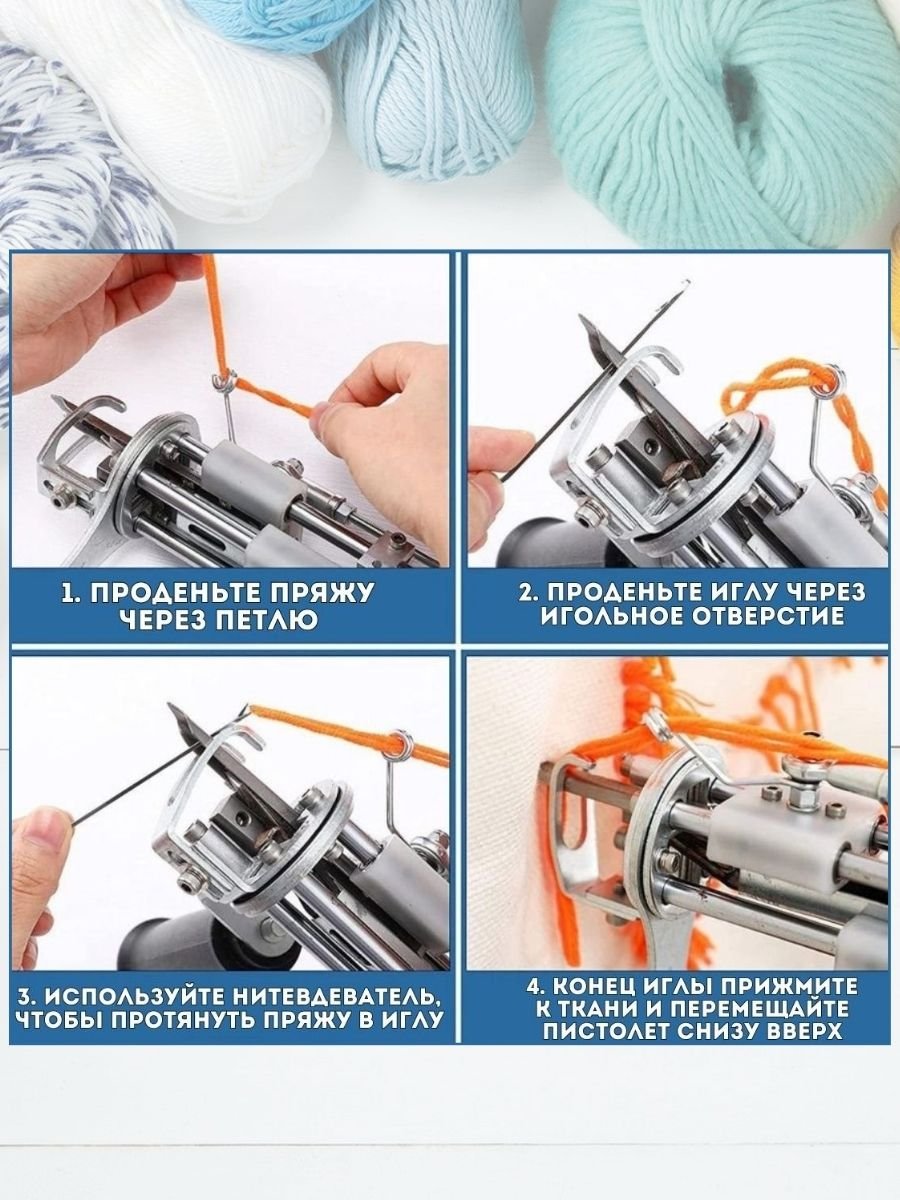 1. ПРОДЕНЬТЕ ПРЯЖУ ЧЕРЕЗ ПЕТЛЮ

2. ПРОДЕНЬТЕ ИГЛУ ЧЕРЕЗ ИГОЛЬНОЕ ОТВЕРСТИЕ

3. ИСПОЛЬЗУЙТЕ НИТЕВДЕВАТЕЛЬ, ЧТОБЫ ПРОТЯНУТЬ ПРЯЖУ В ИГЛУ

4. КОНЕЦ ИГЛЫ ПРИЖМИТЕ К ТКАНИ И ПЕРЕМЕЩАЙТЕ ПИСТОЛЕТ СНИЗУ ВВЕРХ