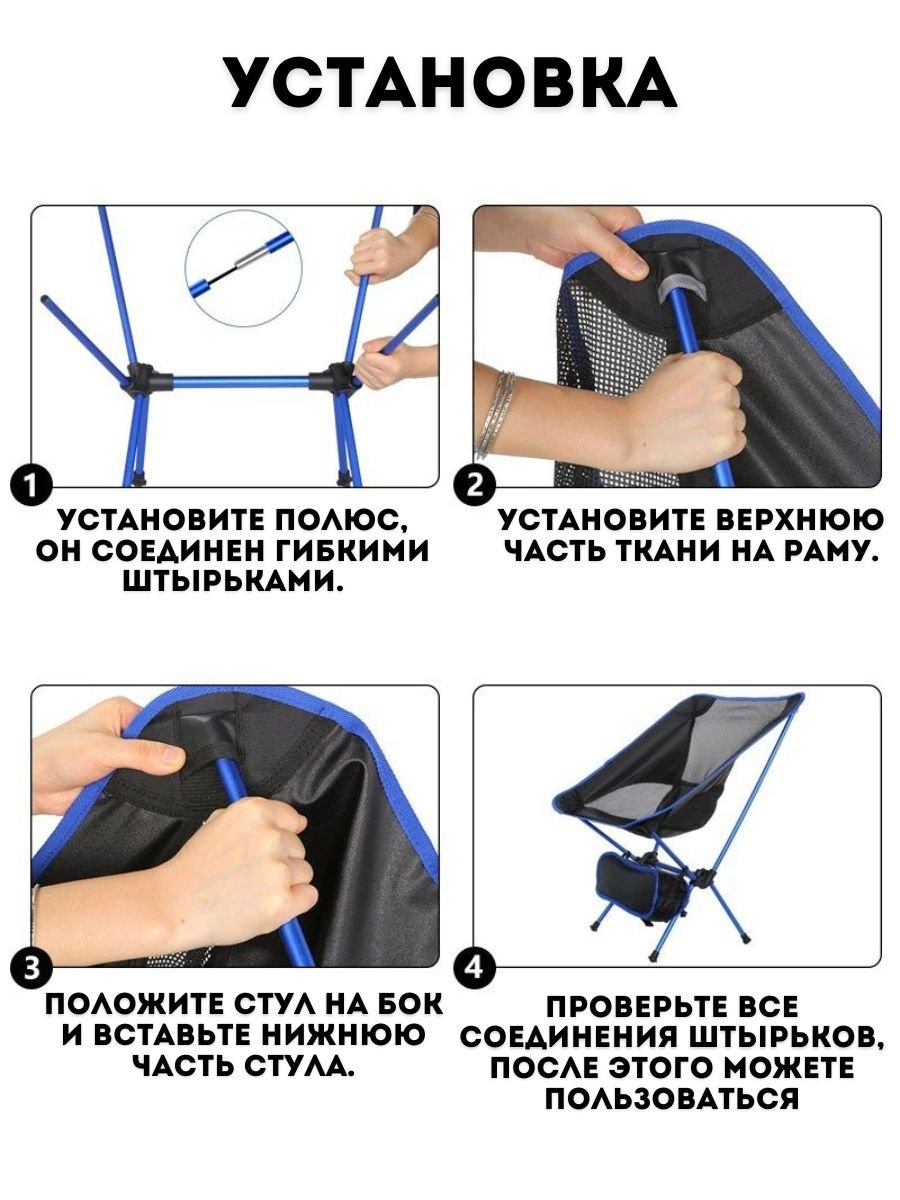 УСТАНОВКА

1

УСТАНОВИТЕ ПОЛЮС, ОН СОЕДИНЕН ГИБКИМИ ШТЫРЬКАМИ.

2

УСТАНОВИТЕ ВЕРХНЮЮ ЧАСТЬ ТКАНИ НА РАМУ.

3

ПОЛОЖИТЕ СТУЛ НА БОК И ВСТАВЬТЕ НИЖНЮЮ ЧАСТЬ СТУЛА.

4

ПРОВЕРЬТЕ ВСЕ СОЕДИНЕНИЯ ШТЫРЬКОВ, ПОСЛЕ ЭТОГО МОЖЕТЕ ПОЛЬЗОВАТЬСЯ